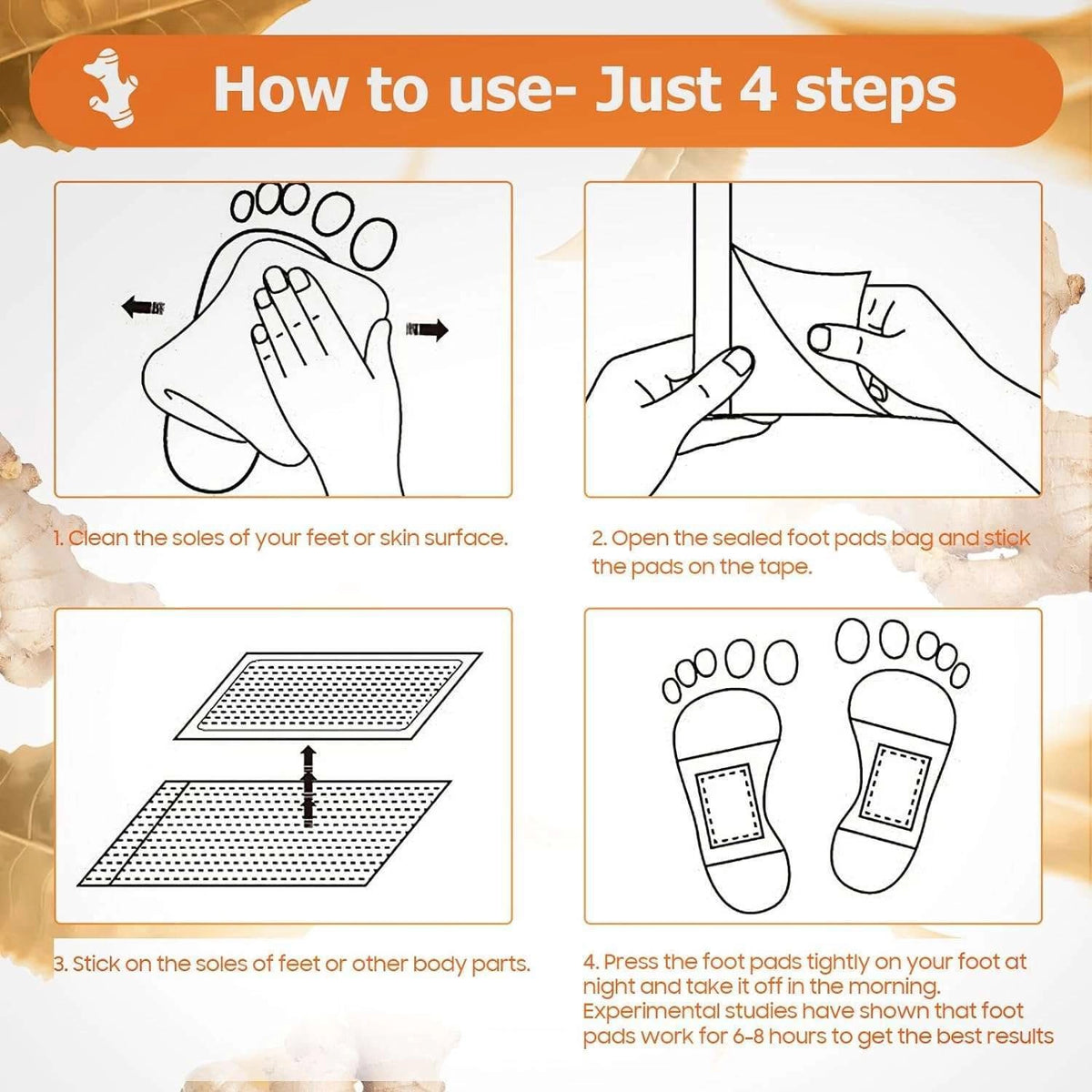 How to use- Just 4 steps

1. Clean the soles of your feet or skin surface.

2. Open the sealed foot pads bag and stick the pads on the tape.

3. Stick on the soles of feet or other body parts.

4. Press the foot pads tightly on your foot at night and take it off in the morning. Experimental studies have shown that foot pads work for 6-8 hours to get the best results